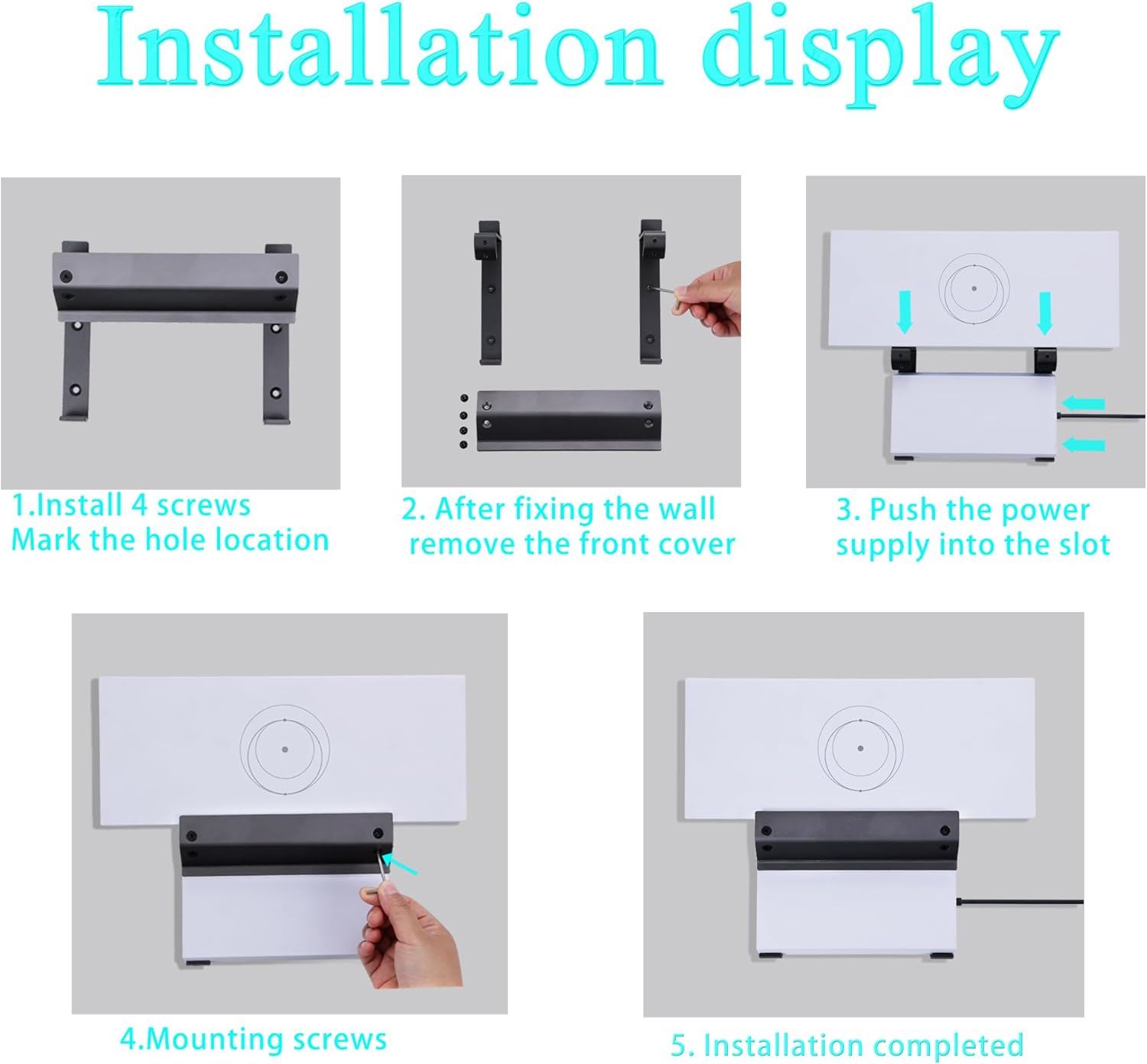 Installation display

1.Install 4 screws
Mark the hole location

2. After fixing the wall
remove the front cover

3. Push the power
supply into the slot

4.Mounting screws

5. Installation completed