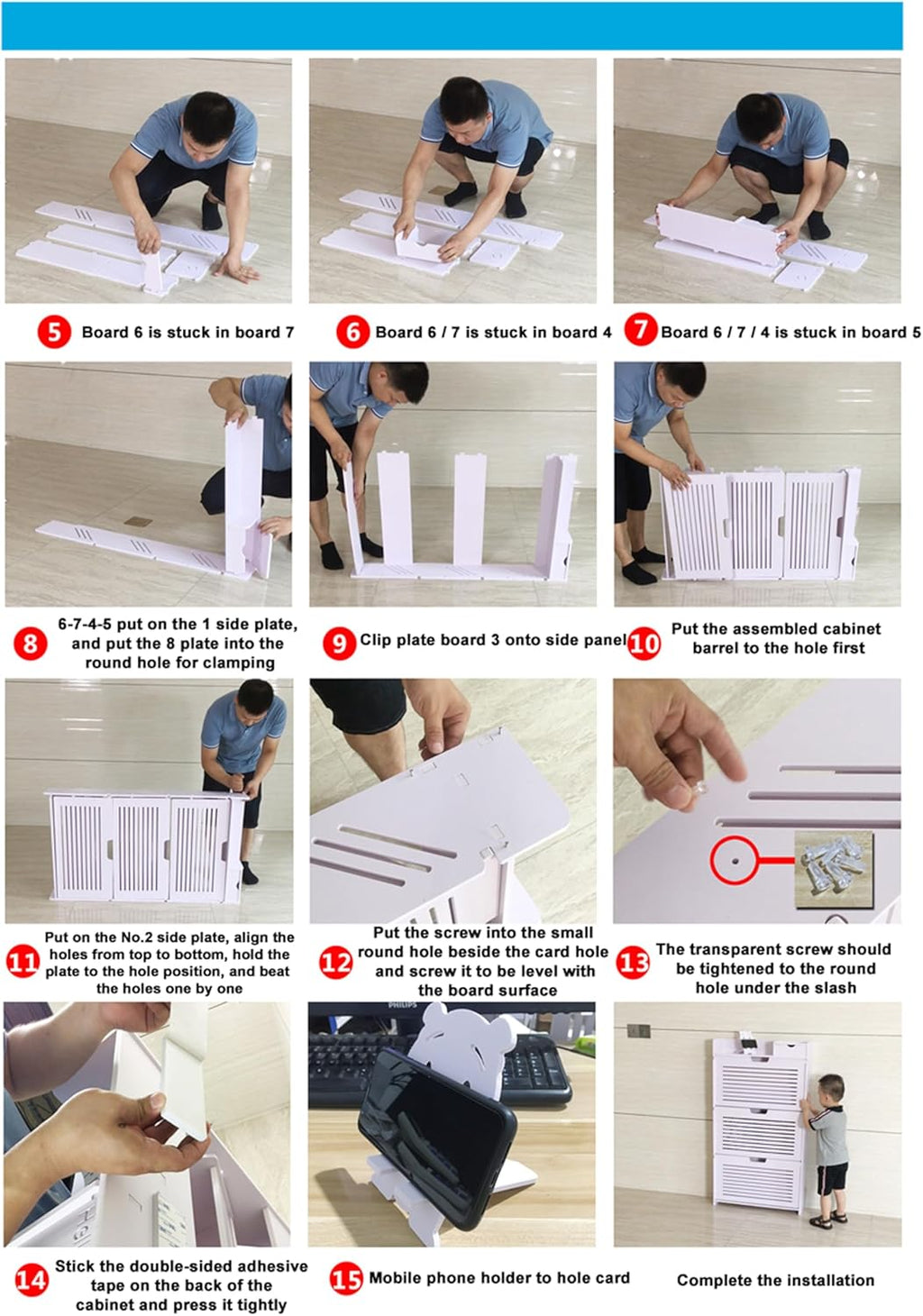 5 Board 6 is stuck in board 7

6 Board 6 / 7 is stuck in board 4

7 Board 6 / 7 / 4 is stuck in board 5

8 6-7-4-5 put on the 1 side plate, and put the 8 plate into the round hole for clamping

9 Clip plate board 3 onto side panel

10 Put the assembled cabinet barrel to the hole first

11 Put on the No.2 side plate, align the holes from top to bottom, hold the plate to the hole position, and beat the holes one by one

12 Put the screw into the small round hole beside the card hole and screw it to be level with the board surface

13 The transparent screw should be tightened to the round hole under the slash

PHILIPS

14 Stick the double-sided adhesive tape on the back of the cabinet and press it tightly

15 Mobile phone holder to hole card

Complete the installation