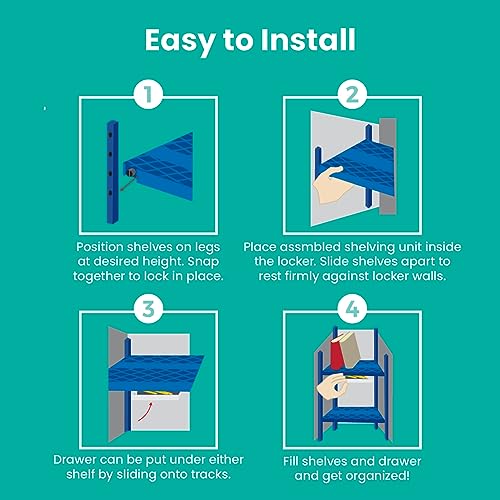 Easy to Install

1

Position shelves on legs at desired height. Snap together to lock in place.

2

Place assmbled shelving unit inside the locker. Slide shelves apart to rest firmly against locker walls.

3

Drawer can be put under either shelf by sliding onto tracks.

4

Fill shelves and drawer and get organized!